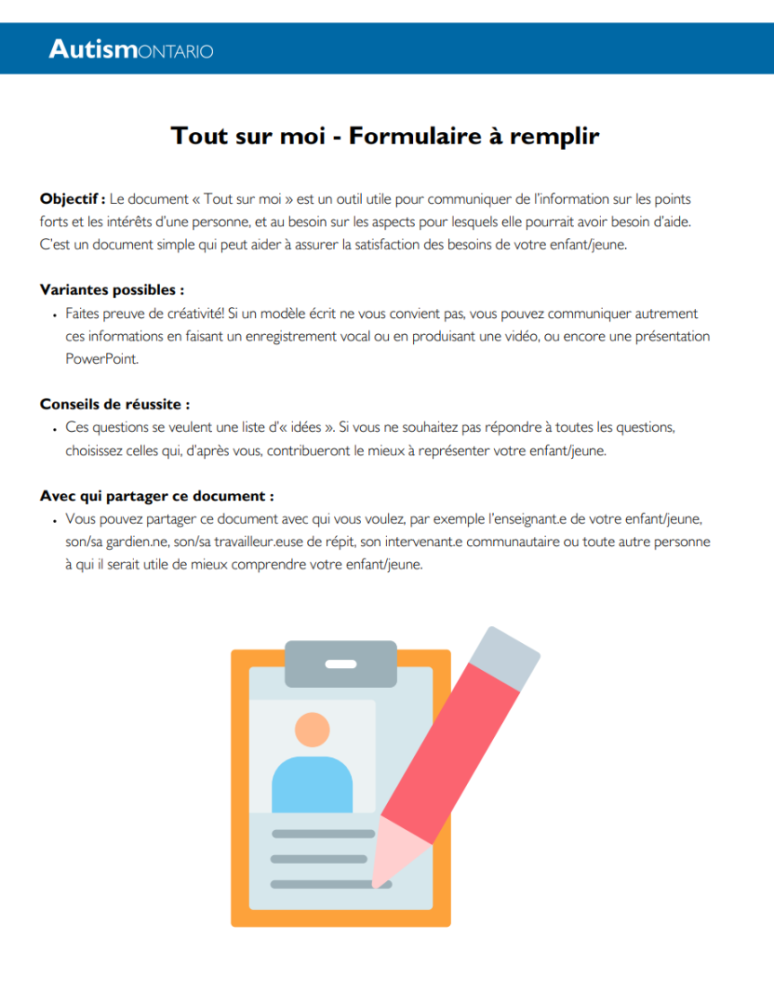 AutismONTARIO

Tout sur moi - Formulaire à remplir

Objectif : Le document « Tout sur moi » est un outil utile pour communiquer de l'information sur les points forts et les intérêts d'une personne, et au besoin sur les aspects pour lesquels elle pourrait avoir besoin d'aide. C'est un document simple qui peut aider à assurer la satisfaction des besoins de votre enfant/jeune.

Variantes possibles :
• Faites preuve de créativité! Si un modèle écrit ne vous convient pas, vous pouvez communiquer autrement ces informations en faisant un enregistrement vocal ou en produisant une vidéo, ou encore une présentation PowerPoint.

Conseils de réussite :
• Ces questions se veulent une liste d'« idées ». Si vous ne souhaitez pas répondre à toutes les questions, choisissez celles qui, d'après vous, contribueront le mieux à représenter votre enfant/jeune.

Avec qui partager ce document :
• Vous pouvez partager ce document avec qui vous voulez, par exemple l'enseignant.e de votre enfant/jeune, son/sa gardien.ne, son/sa travailleur.euse de répit, son intervenant.e communautaire ou toute autre personne à qui il serait utile de mieux comprendre votre enfant/jeune.